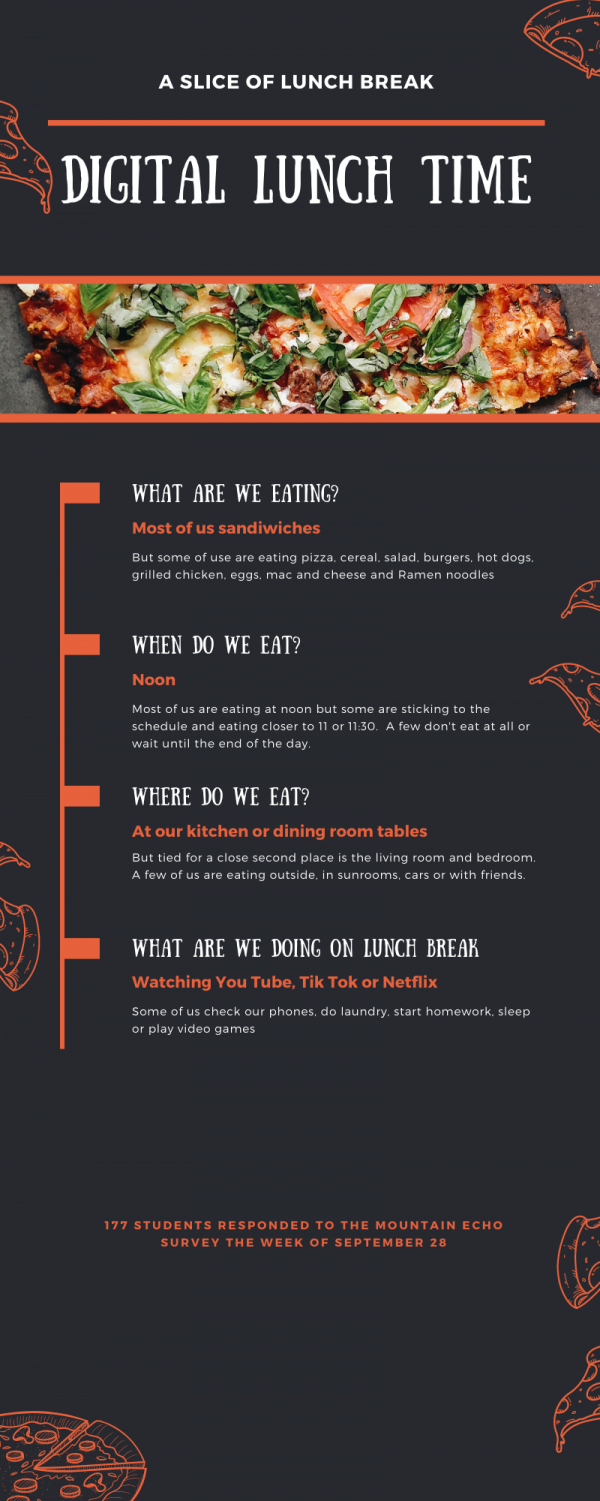 A SLICE OF LUNCH BREAK

DIGITAL LUNCH TIME

WHAT ARE WE EATING?

Most of us sandiwiches

But some of use are eating pizza, cereal, salad, burgers, hot dogs, grilled chicken, eggs, mac and cheese and Ramen noodles

WHEN DO WE EAT?

Noon

Most of us are eating at noon but some are sticking to the schedule and eating closer to 11 or 11:30. A few don't eat at all or wait until the end of the day.

WHERE DO WE EAT?

At our kitchen or dining room tables

But tied for a close second place is the living room and bedroom. A few of us are eating outside, in sunrooms, cars or with friends.

WHAT ARE WE DOING ON LUNCH BREAK

Watching You Tube, Tik Tok or Netflix

Some of us check our phones, do laundry, start homework, sleep or play video games

177 STUDENTS RESPONDED TO THE MOUNTAIN ECHO SURVEY THE WEEK OF SEPTEMBER 28